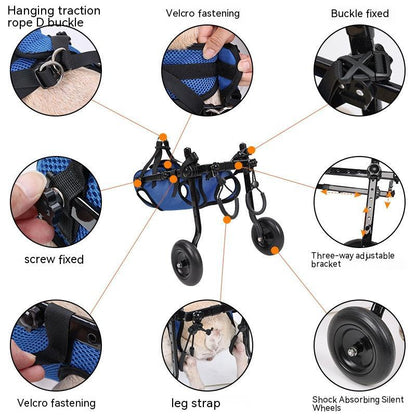 Hanging traction rope D buckle

Velcro fastening

Buckle fixed

screw fixed

Three-way adjustable bracket

Velcro fastening

leg strap

Shock Absorbing Silent Wheels